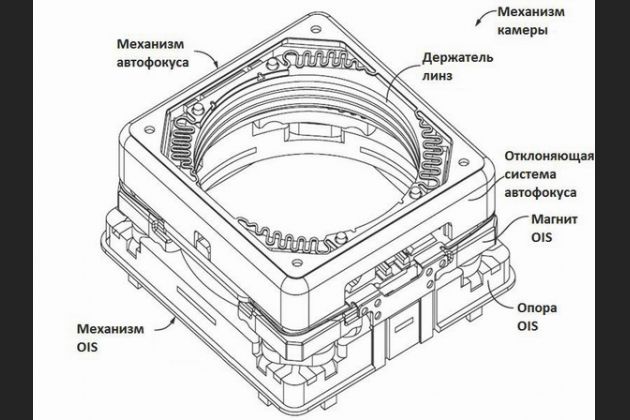 Механизм камеры

Механизм автофокуса

Держатель линз

Отклоняющая система автофокуса

Магнит OIS

Опора OIS

Механизм OIS